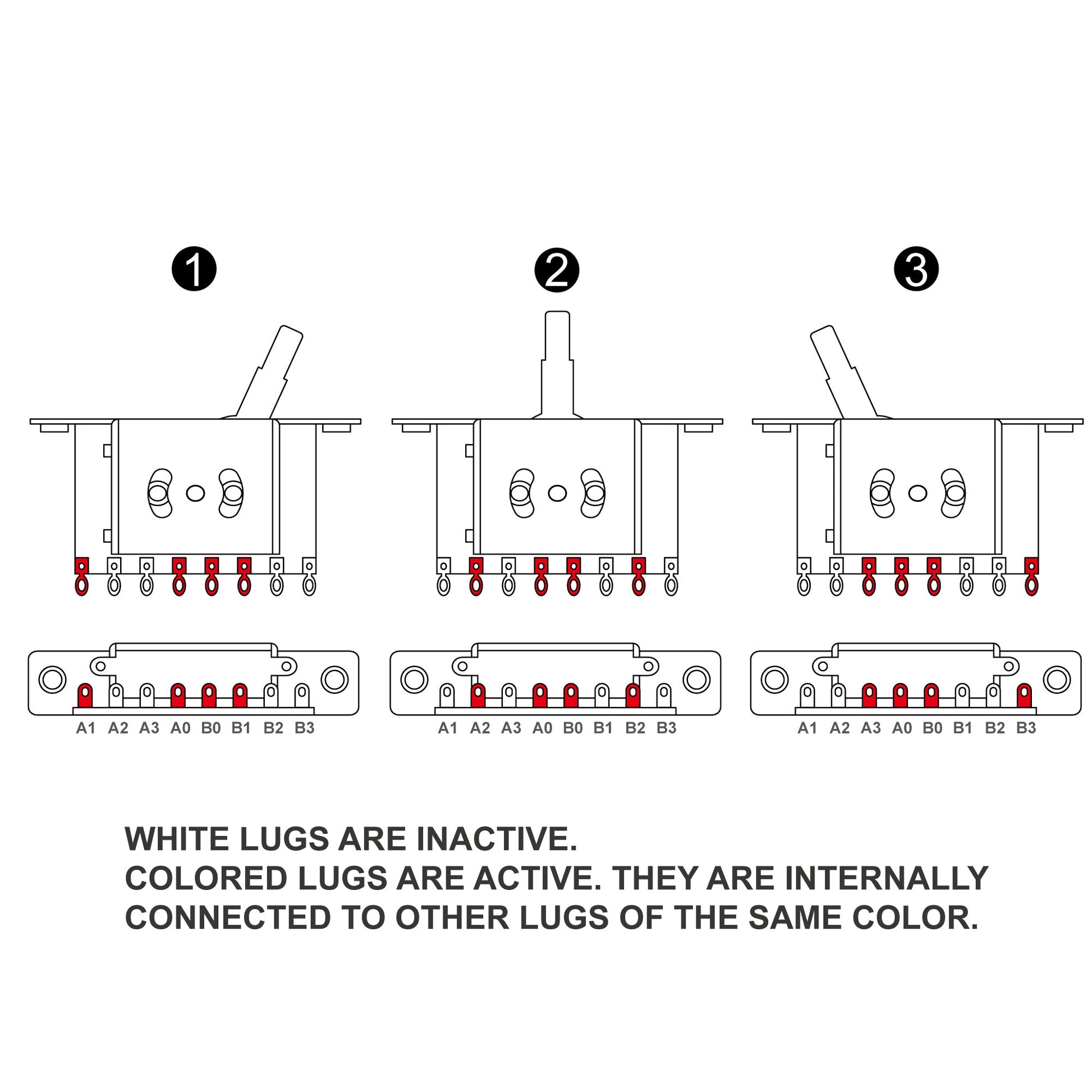 1

2

3

A1 A2 A3 A0 B0 B1 B2 B3

A1 A2 A3 A0 B0 B1 B2 B3

A1 A2 A3 A0 B0 B1 B2 B3

WHITE LUGS ARE INACTIVE.
COLORED LUGS ARE ACTIVE. THEY ARE INTERNALLY CONNECTED TO OTHER LUGS OF THE SAME COLOR.